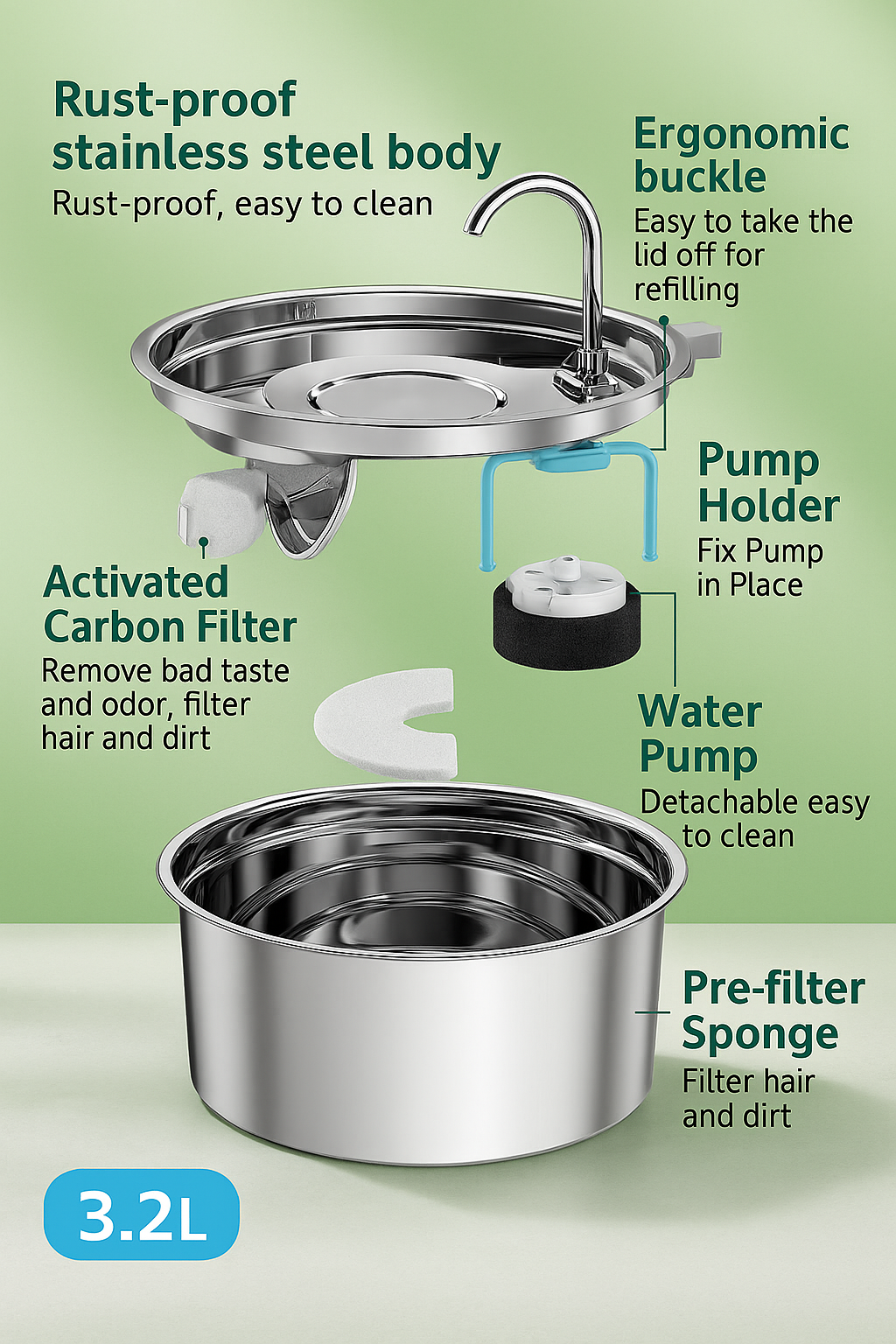 Rust-proof stainless steel body
Rust-proof, easy to clean

Ergonomic buckle
Easy to take the lid off for refilling

Pump Holder
Fix Pump in Place

Activated Carbon Filter
Remove bad taste and odor, filter hair and dirt

Water Pump
Detachable easy to clean

Pre-filter Sponge
Filter hair and dirt

3.2L