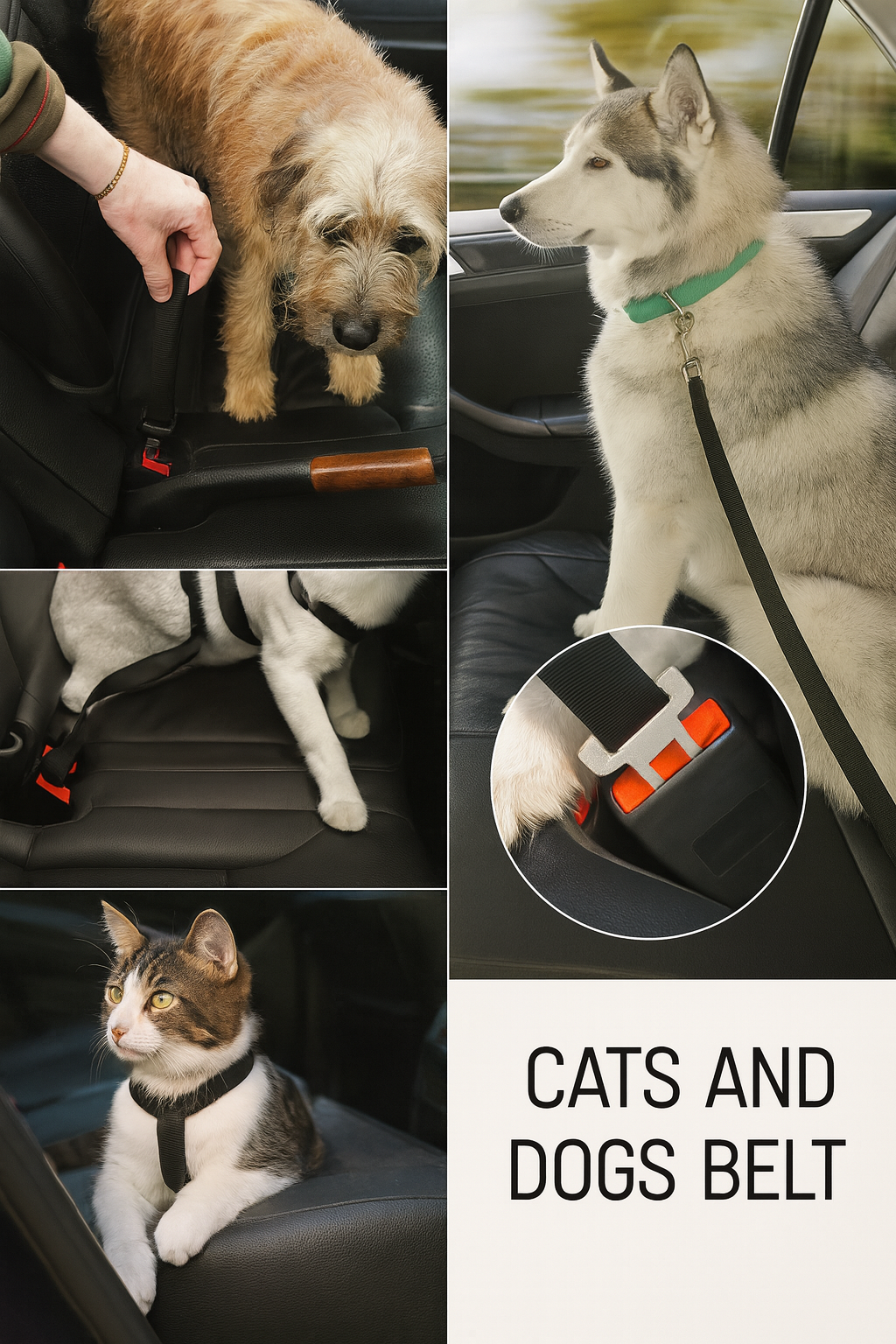 CATS AND DOGS BELT